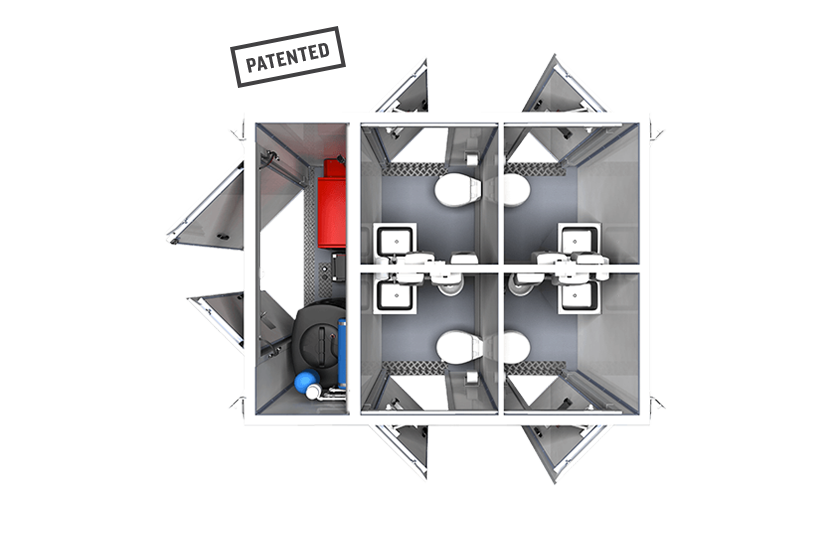 PATENTED